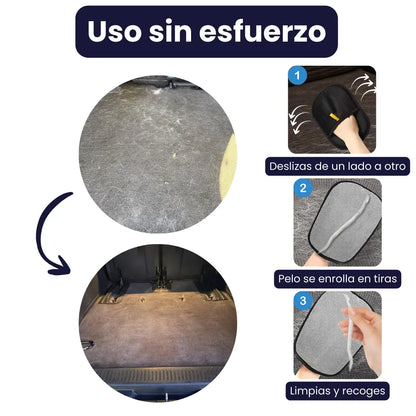 Uso sin esfuerzo

1

Deslizas de un lado a otro

2

Pelo se enrolla en tiras

3

Limpias y recoges